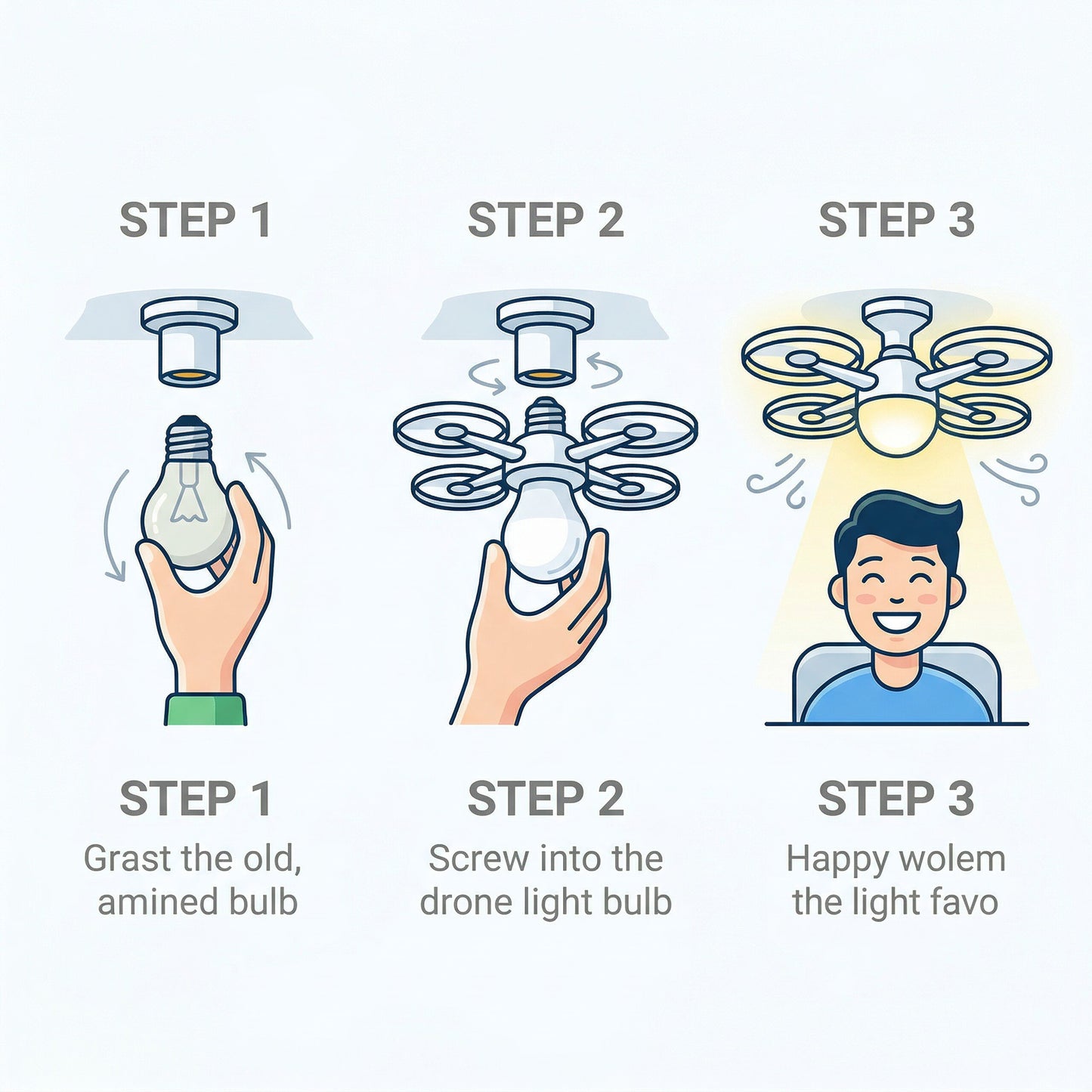 STEP 1

STEP 2

STEP 3

STEP 1
Grast the old, amined bulb

STEP 2
Screw into the drone light bulb

STEP 3
Happy wolem the light favo